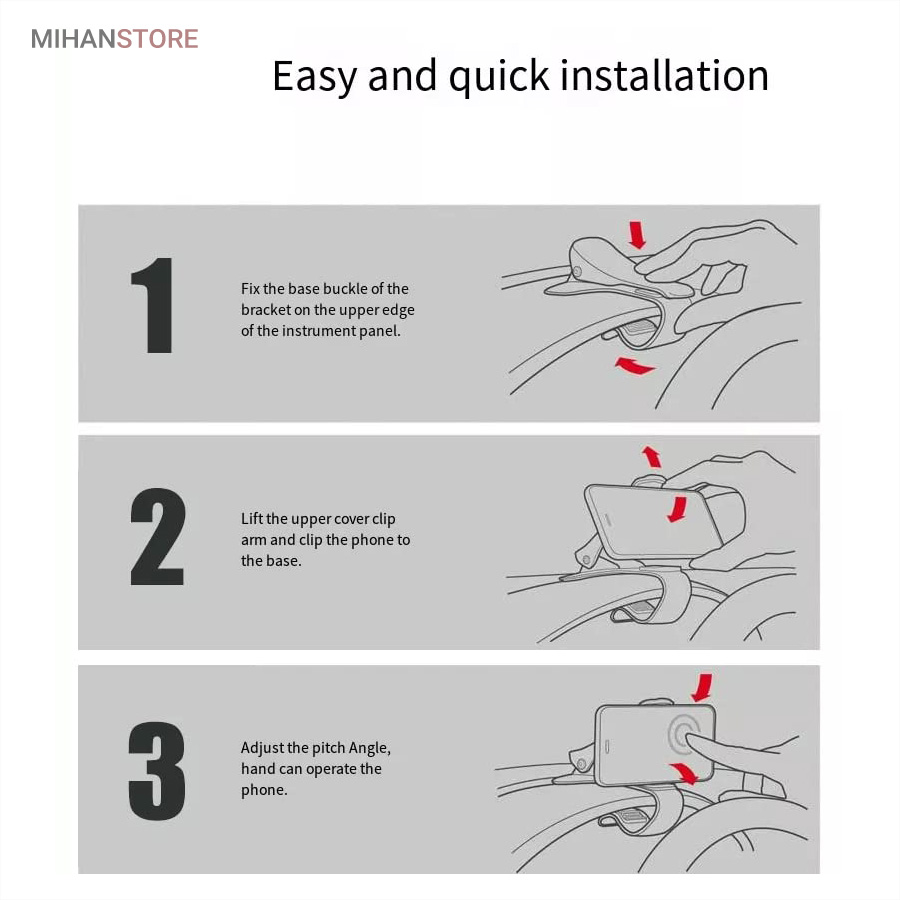 MIHANSTORE

Easy and quick installation

1

Fix the base buckle of the bracket on the upper edge of the instrument panel.

2

Lift the upper cover clip arm and clip the phone to the base.

3

Adjust the pitch Angle, hand can operate the phone.